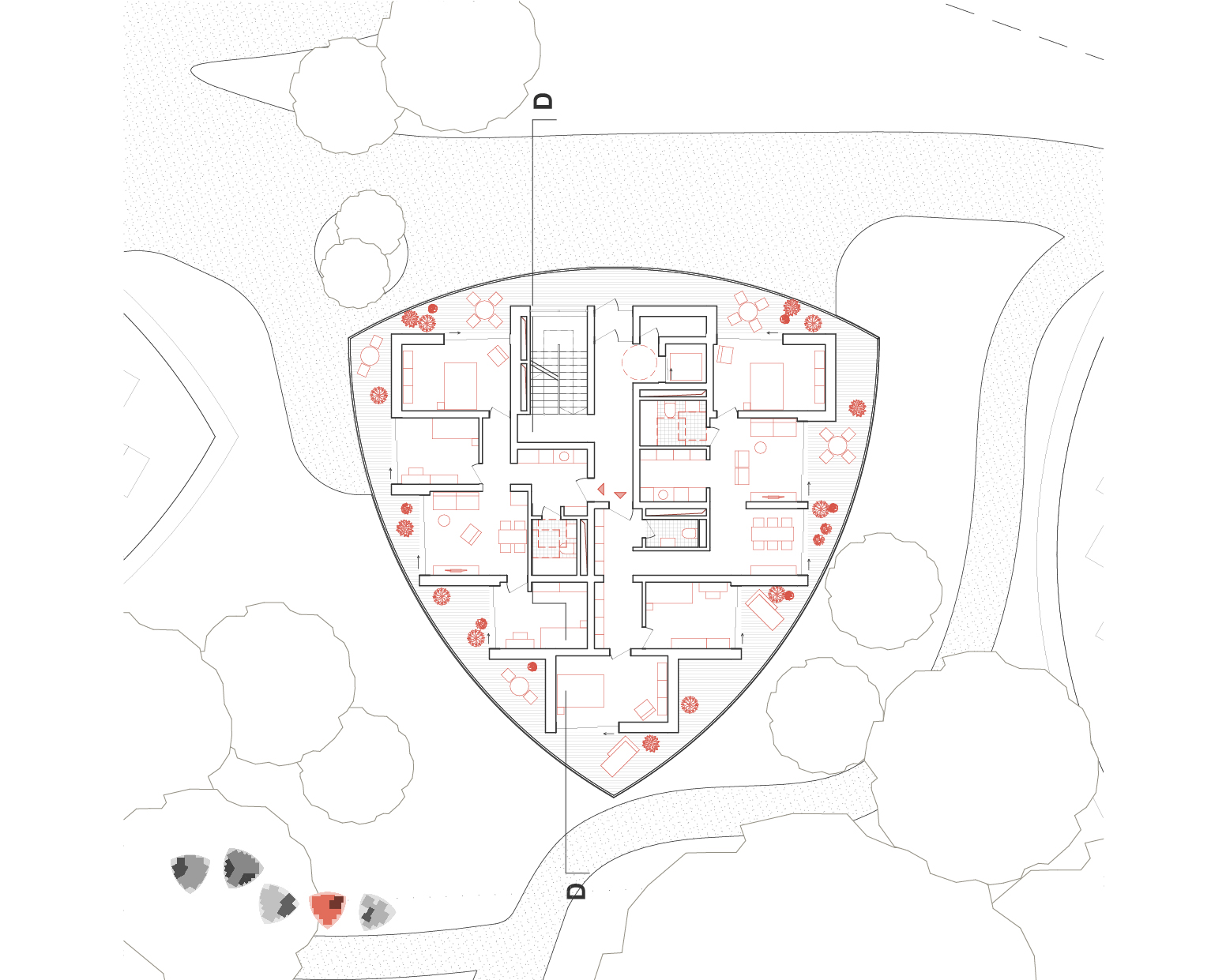 D

D